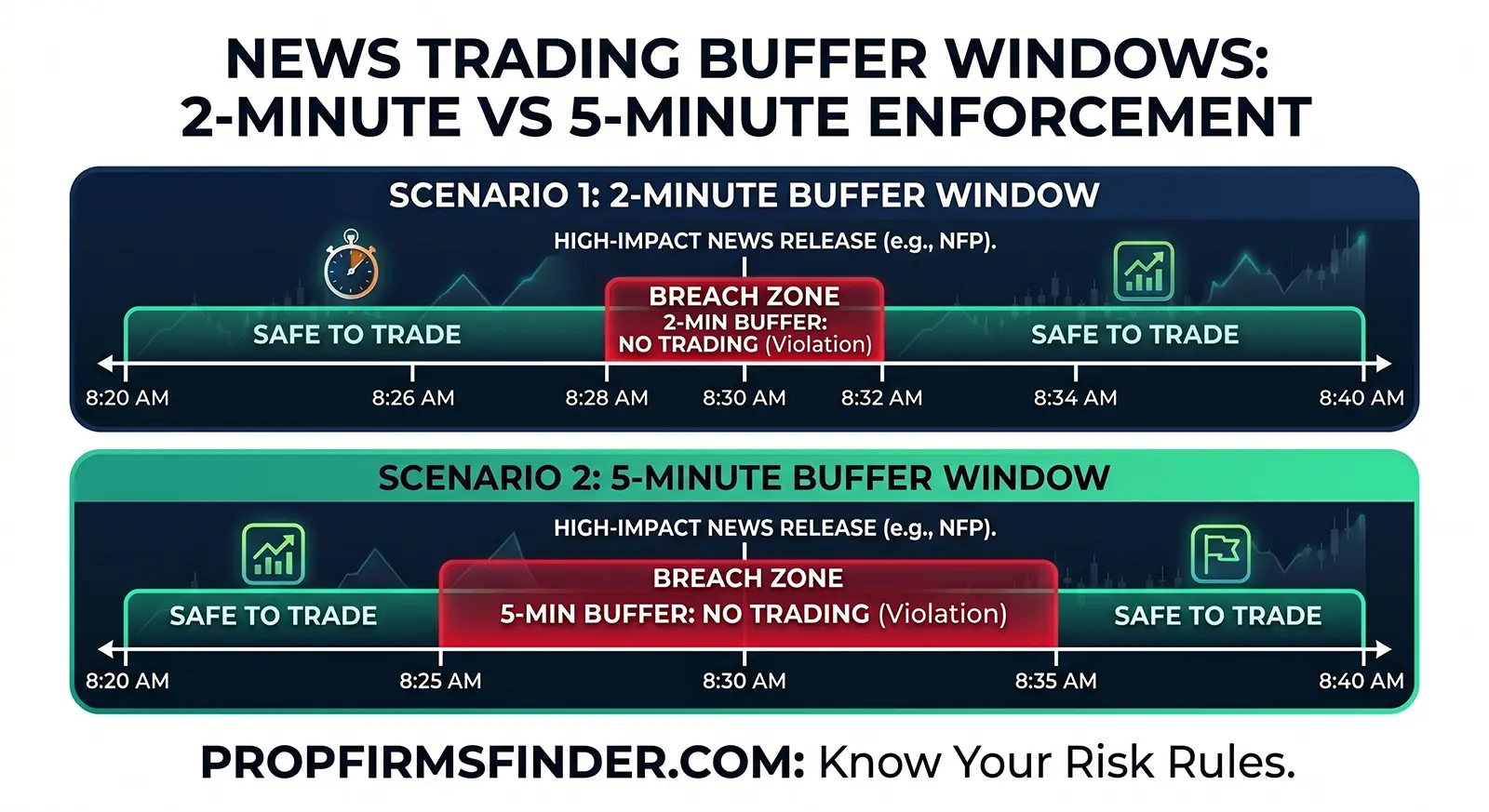 NEWS TRADING BUFFER WINDOWS: 2-MINUTE VS 5-MINUTE ENFORCEMENT

SCENARIO 1: 2-MINUTE BUFFER WINDOW

HIGH-IMPACT NEWS RELEASE (e.g., NFP).

SAFE TO TRADE

BREACH ZONE
2-MIN BUFFER:
NO TRADING (Violation)

SAFE TO TRADE

8:20 AM 8:26 AM 8:28 AM 8:30 AM 8:32 AM 8:34 AM 8:40 AM

SCENARIO 2: 5-MINUTE BUFFER WINDOW

HIGH-IMPACT NEWS RELEASE (e.g., NFP).

SAFE TO TRADE

BREACH ZONE
5-MIN BUFFER: NO TRADING (Violation)

SAFE TO TRADE

8:20 AM 8:25 AM 8:30 AM 8:35 AM 8:40 AM

PROPFIRMSFINDER.COM: Know Your Risk Rules.